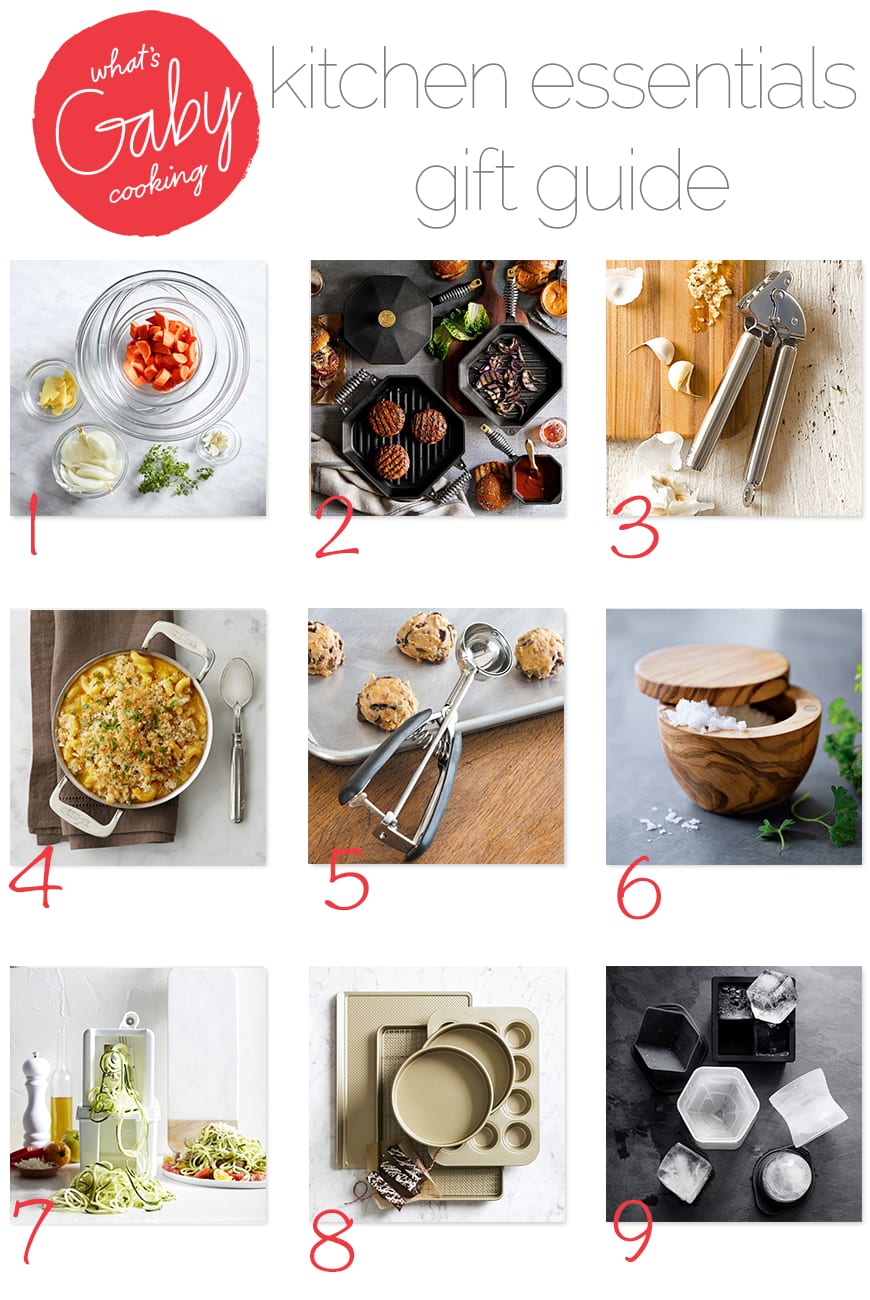 what's Gaby cooking

kitchen essentials gift guide

1

2

3

4

5

6

7

8

9